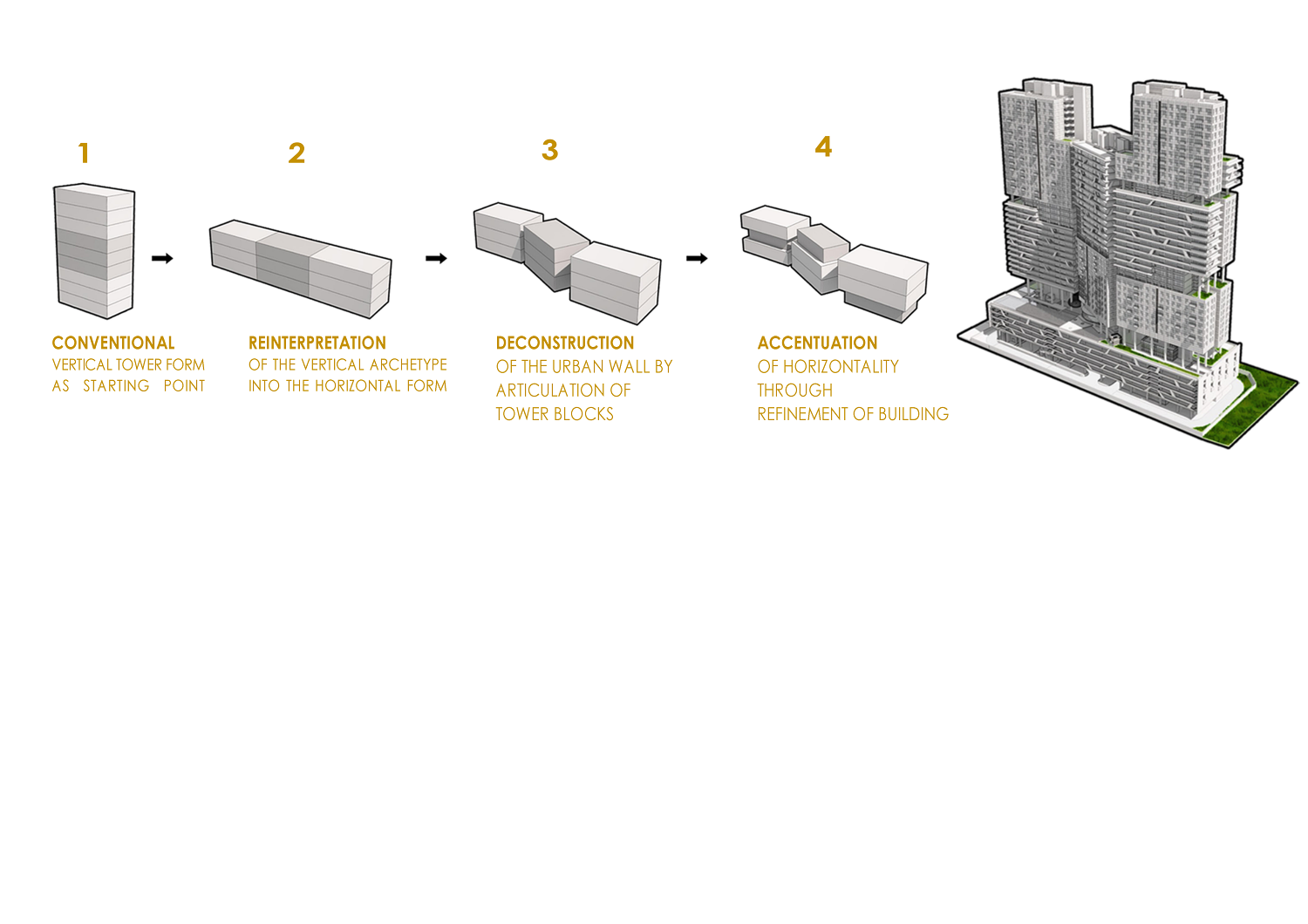 1

CONVENTIONAL
VERTICAL TOWER FORM AS STARTING POINT

2

REINTERPRETATION
OF THE VERTICAL ARCHETYPE INTO THE HORIZONTAL FORM

3

DECONSTRUCTION
OF THE URBAN WALL BY ARTICULATION OF TOWER BLOCKS

4

ACCENTUATION
OF HORIZONTALITY THROUGH REFINEMENT OF BUILDING